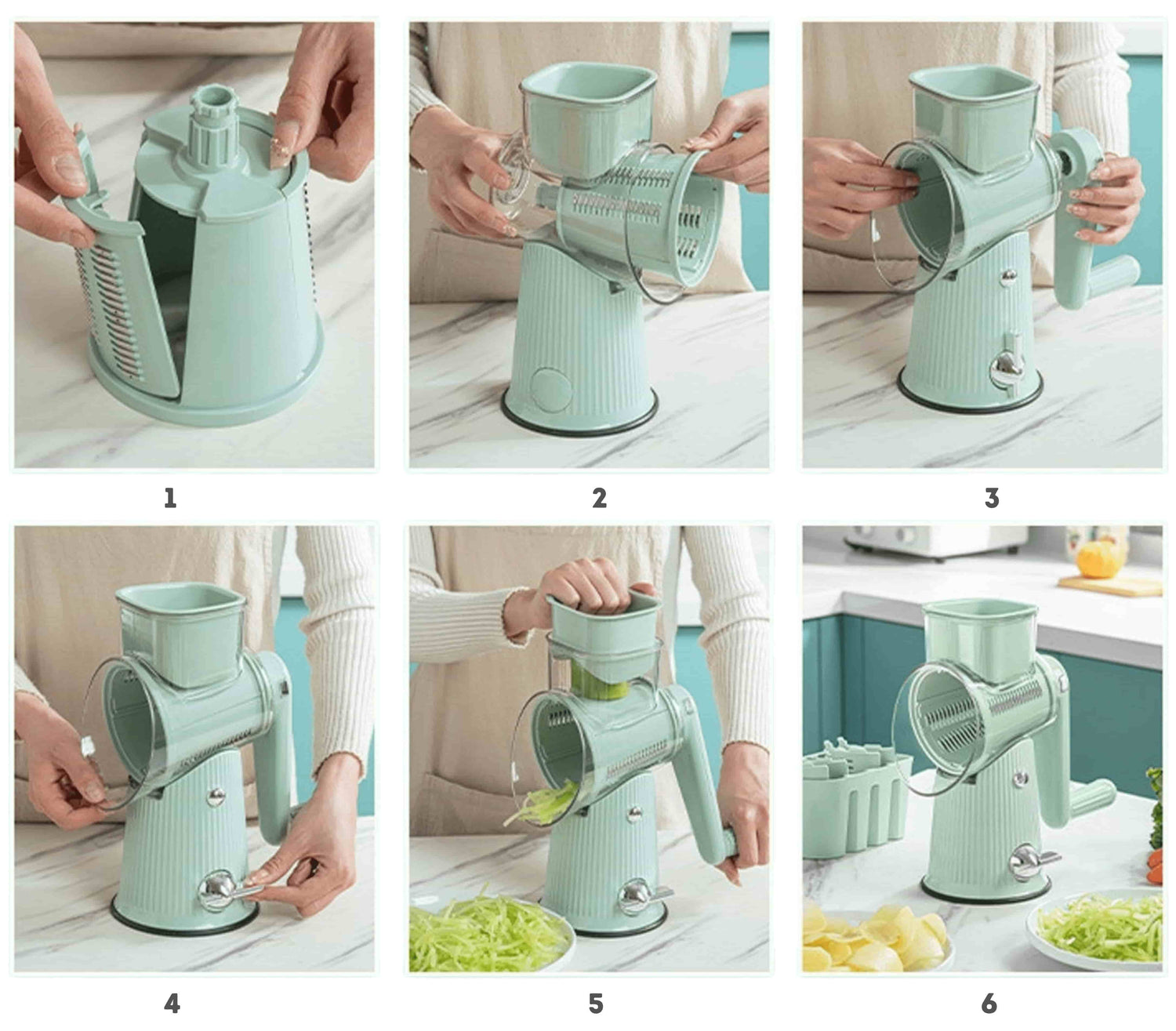 1

2

3

4

5

6